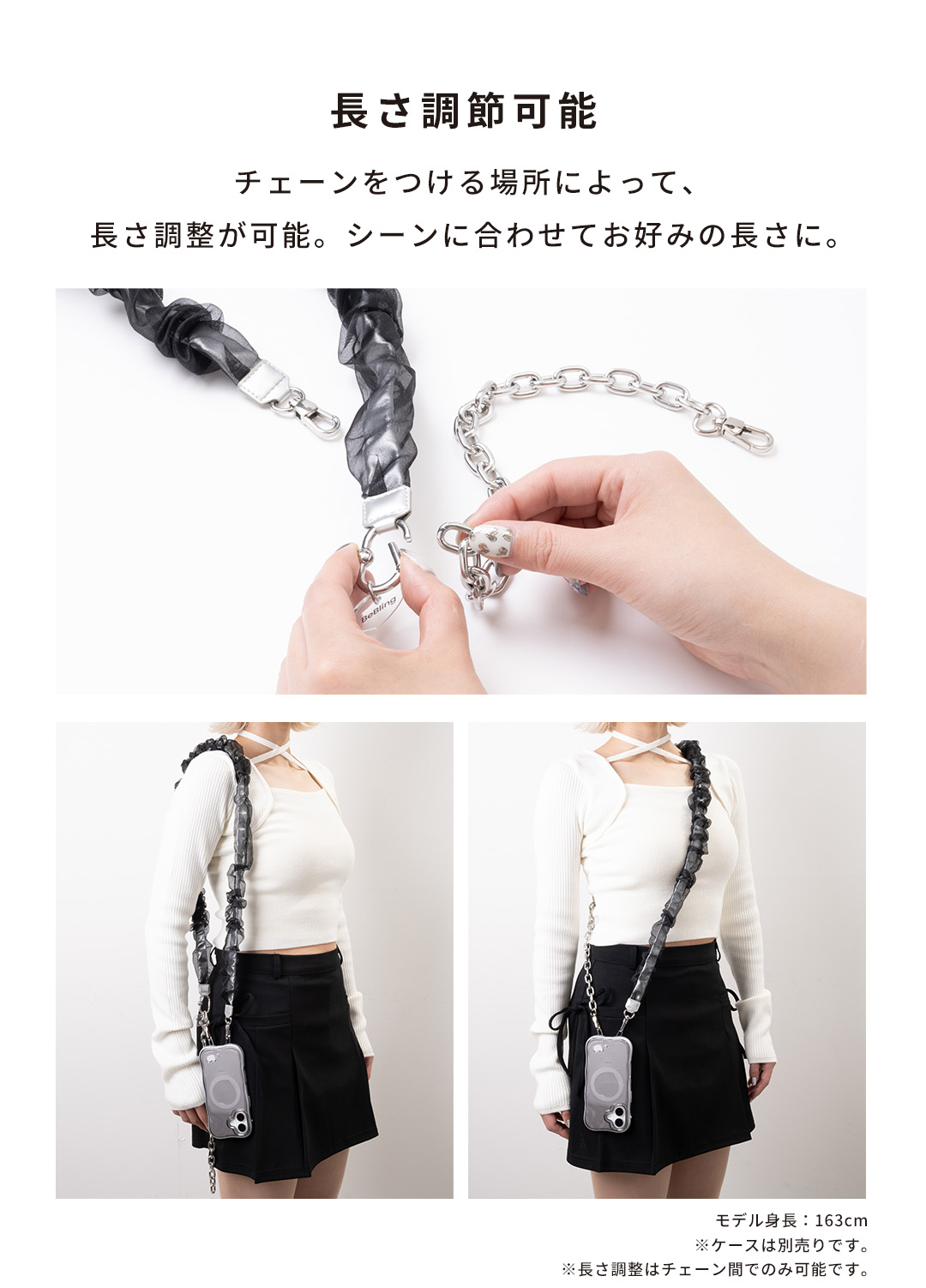 長さ調節可能

チェーンをつける場所によって、
長さ調整が可能。シーンに合わせてお好みの長さに。

BeBling

モデル身長：163cm
※ケースは別売りです。
※長さ調整はチェーン間でのみ可能です。